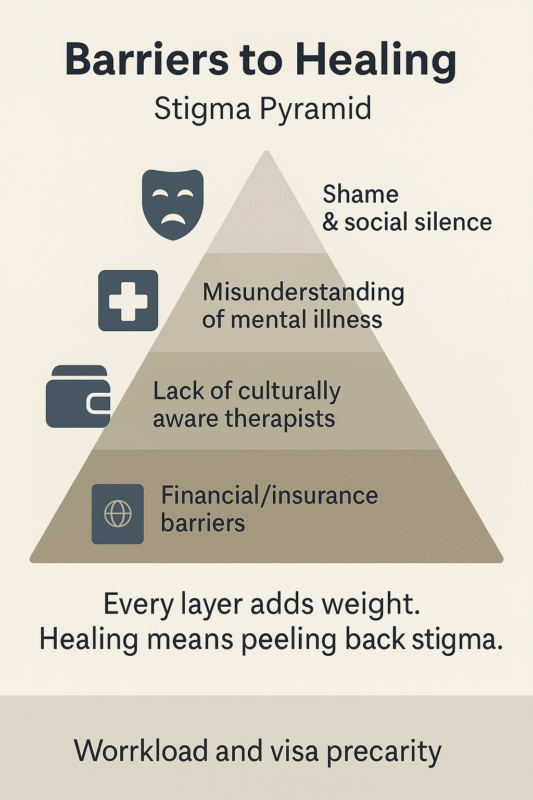 Barriers to Healing

Stigma Pyramid

Shame & social silence

Misunderstanding of mental illness

Lack of culturally aware therapists

Financial/insurance barriers

Every layer adds weight. Healing means peeling back stigma.

Worrkload and visa precarity