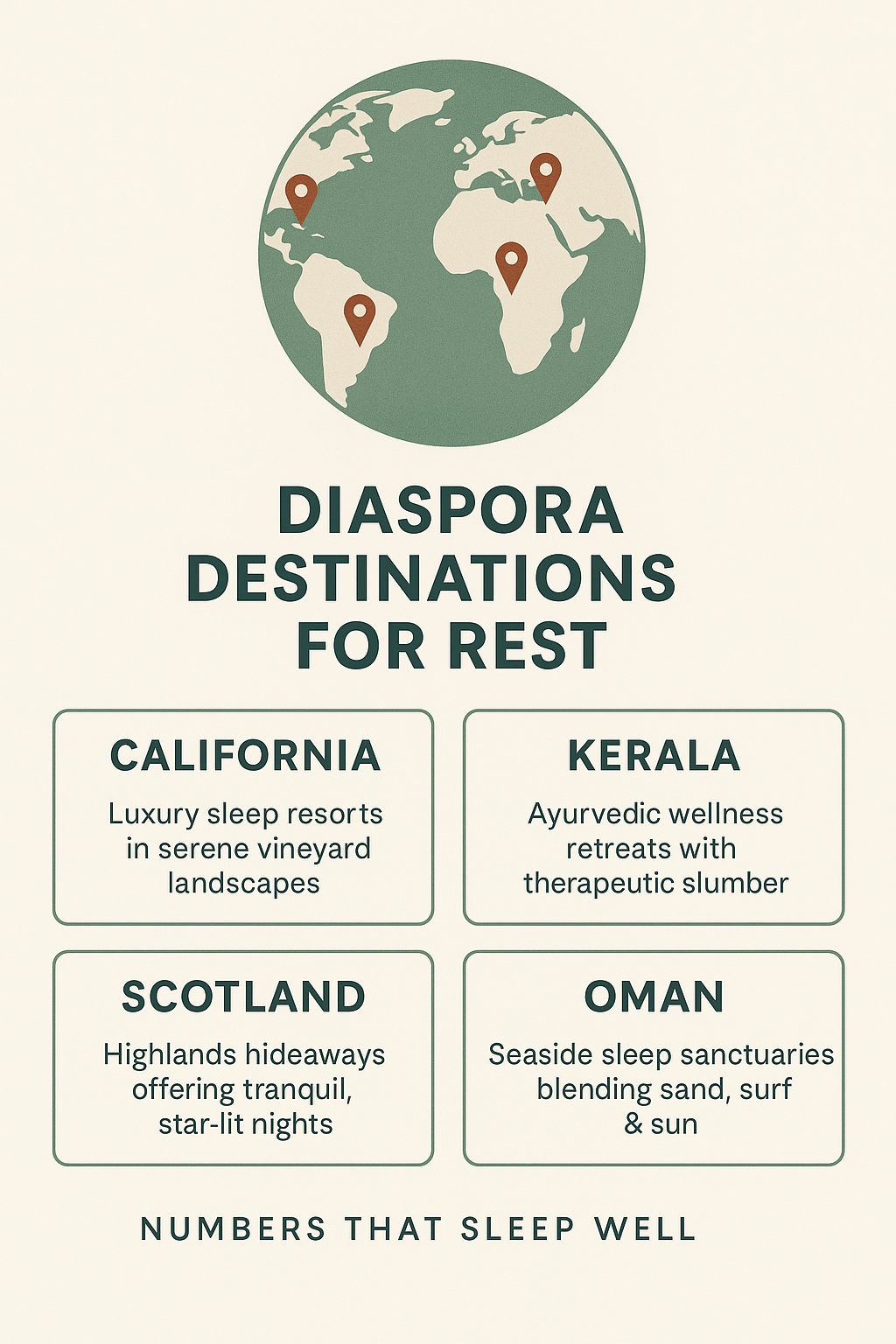 DIASPORA DESTINATIONS FOR REST

CALIFORNIA

Luxury sleep resorts in serene vineyard landscapes

KERALA

Ayurvedic wellness retreats with therapeutic slumber

SCOTLAND

Highlands hideaways offering tranquil, star-lit nights

OMAN

Seaside sleep sanctuaries blending sand, surf & sun

NUMBERS THAT SLEEP WELL